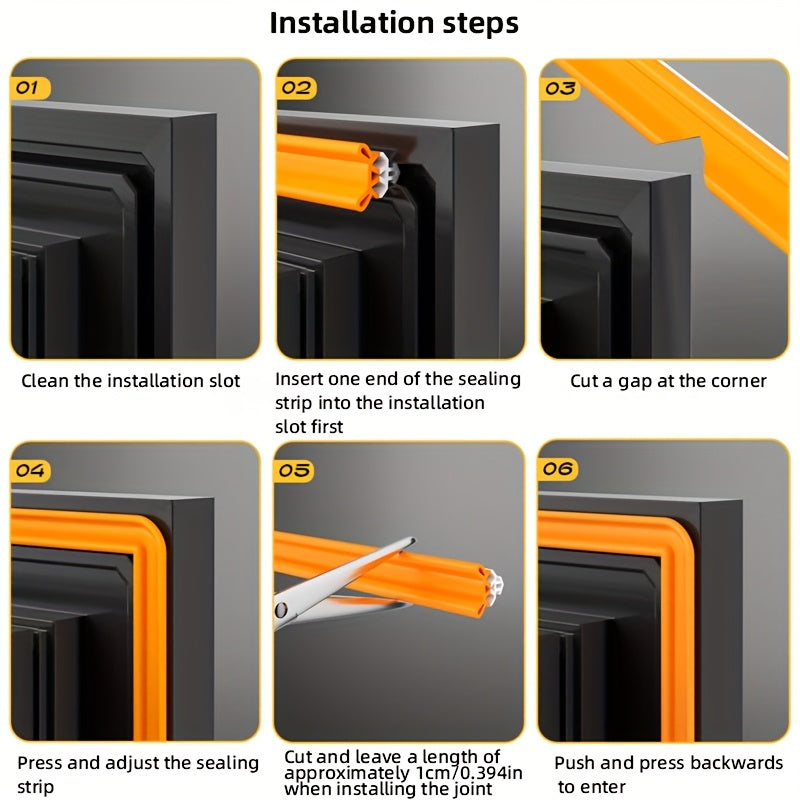 Installation steps

01

Clean the installation slot

02

Insert one end of the sealing strip into the installation slot first

03

Cut a gap at the corner

04

Press and adjust the sealing strip

05

Cut and leave a length of approximately 1cm/0.394in when installing the joint

06

Push and press backwards to enter